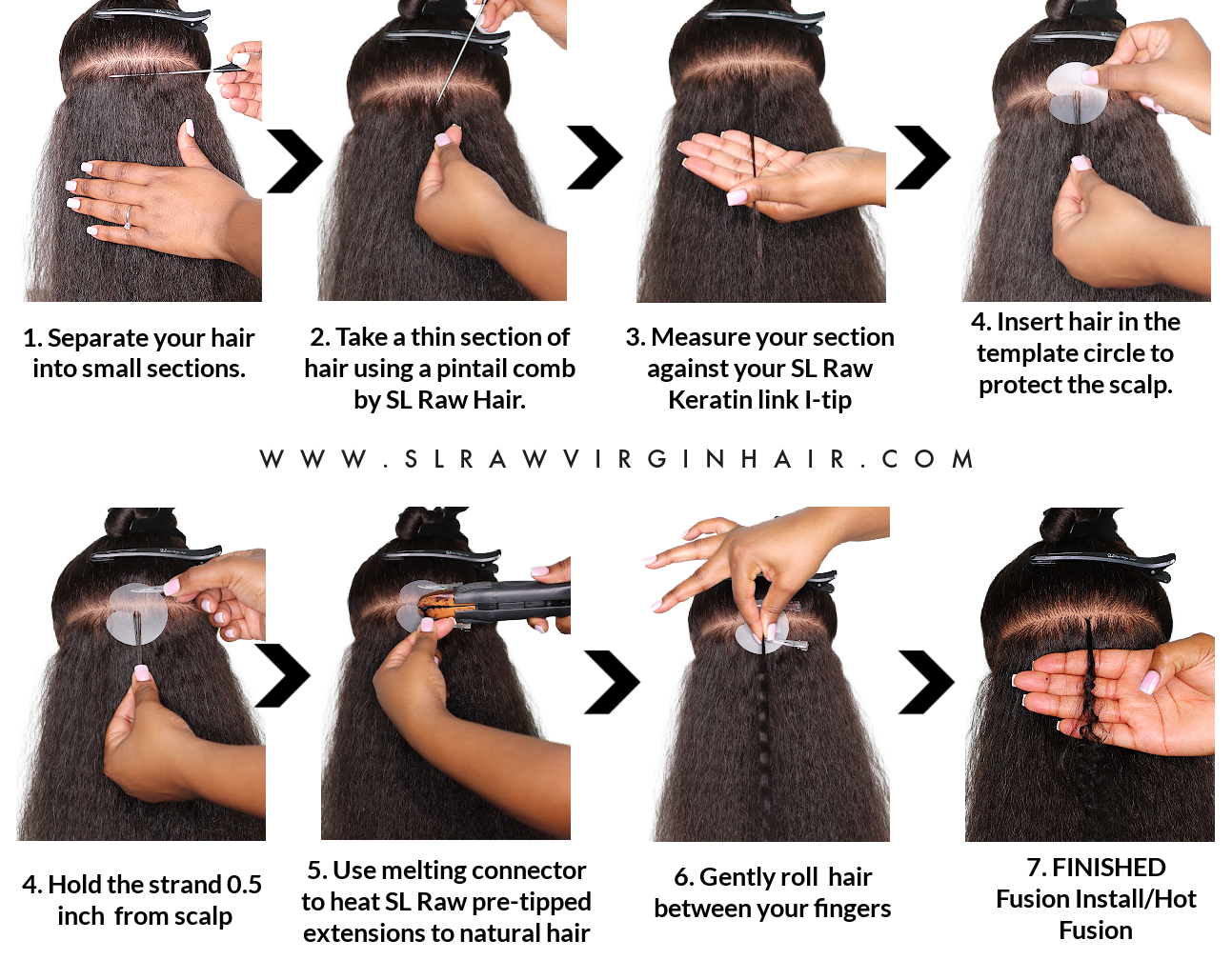 1. Separate your hair into small sections.

2. Take a thin section of hair using a pintail comb by SL Raw Hair.

3. Measure your section against your SL Raw Keratin link I-tip

4. Insert hair in the template circle to protect the scalp.

WWW.SLRAWVIRGINHAIR.COM

4. Hold the strand 0.5 inch from scalp

5. Use melting connector to heat SL Raw pre-tipped extensions to natural hair

6. Gently roll hair between your fingers

7. FINISHED Fusion Install/Hot Fusion